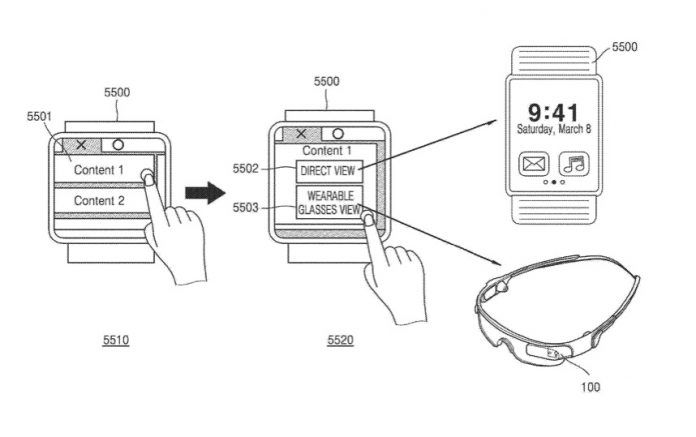 5500

5501

Content 1

Content 2

5510

5500

Content 1

5502

DIRECT VIEW

5503

WEARABLE GLASSES VIEW

5520

5500

9:41

Saturday, March 8

100